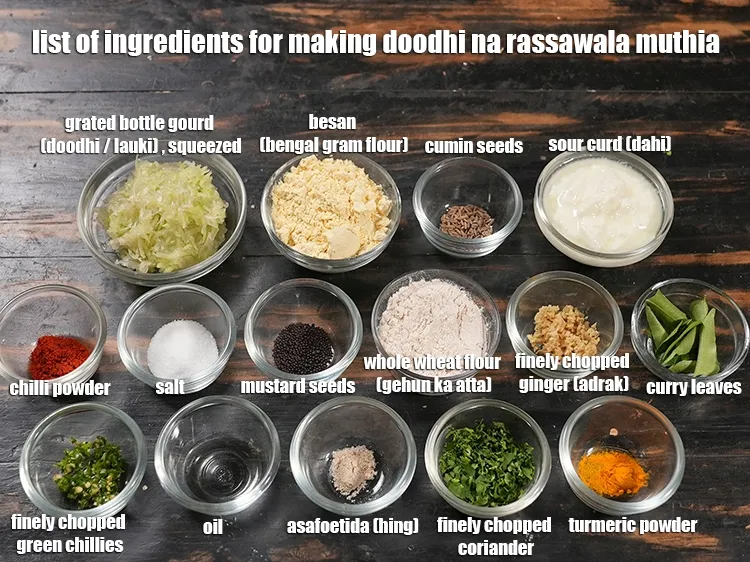 list of ingredients for making doodhi na rassawala muthia

grated bottle gourd (doodhi / lauki) , squeezed

besan (bengal gram flour)

cumin seeds

sour curd (dahi)

chilli powder

salt

mustard seeds

whole wheat flour (gehun ka atta)

finely chopped ginger (adrak)

curry leaves

finely chopped green chillies

oil

asafoetida (hing)

finely chopped coriander

turmeric powder