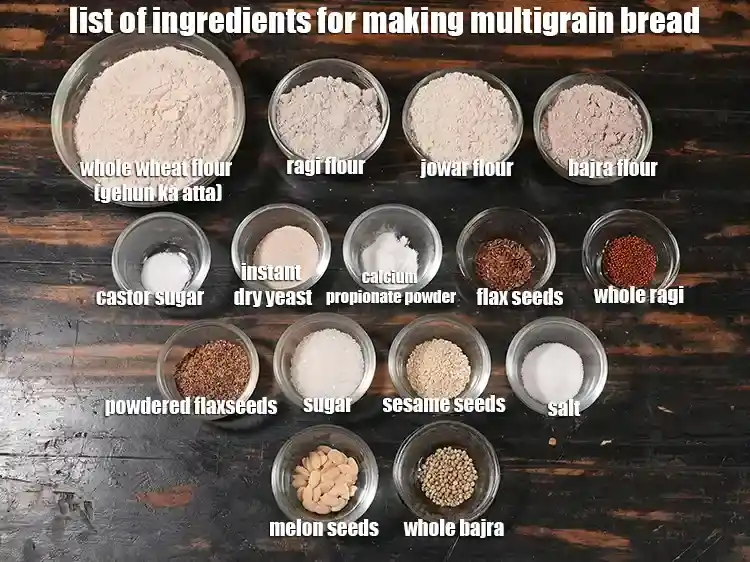 list of ingredients for making multigrain bread

whole wheat flour (gehun ka atta)

ragi flour

jowar flour

bajra flour

castor sugar

instant dry yeast

calcium propionate powder

flax seeds

whole ragi

powdered flaxseeds

sugar

sesame seeds

salt

melon seeds

whole bajra