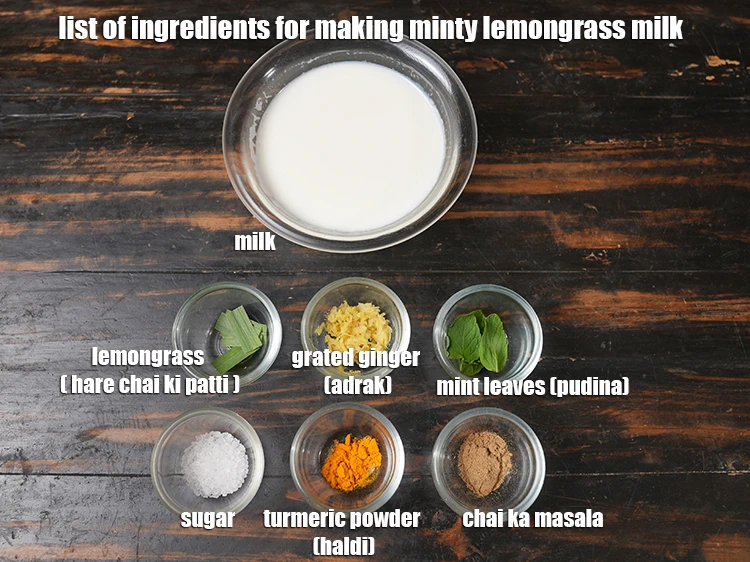 list of ingredients for making minty lemongrass milk

milk

lemongrass
( hare chai ki patti )

grated ginger
(adrak)

mint leaves (pudina)

sugar

turmeric powder
(haldi)

chai ka masala