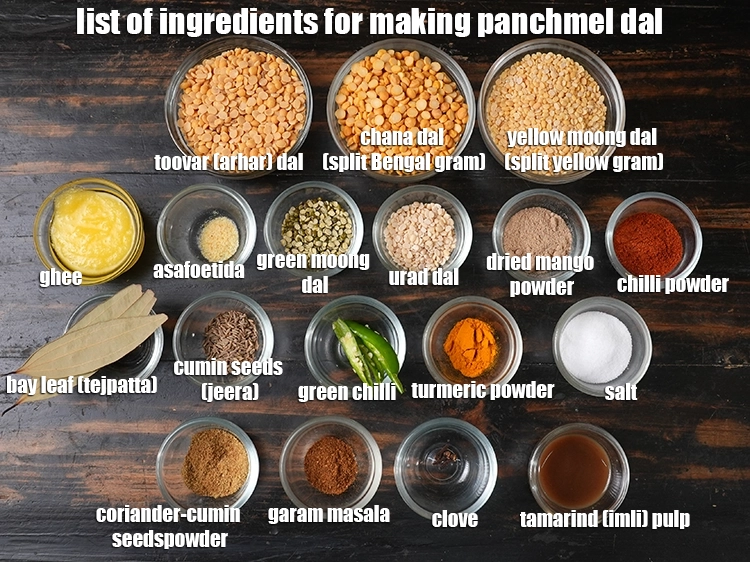 list of ingredients for making panchmel dal

toovar (arhar) dal

chana dal (split Bengal gram)

yellow moong dal (split yellow gram)

ghee

asafoetida

green moong dal

urad dal

dried mango powder

chilli powder

bay leaf (tejpatta)

cumin seeds (jeera)

green chilli

turmeric powder

salt

coriander-cumin seedspowder

garam masala

clove

tamarind (imli) pulp