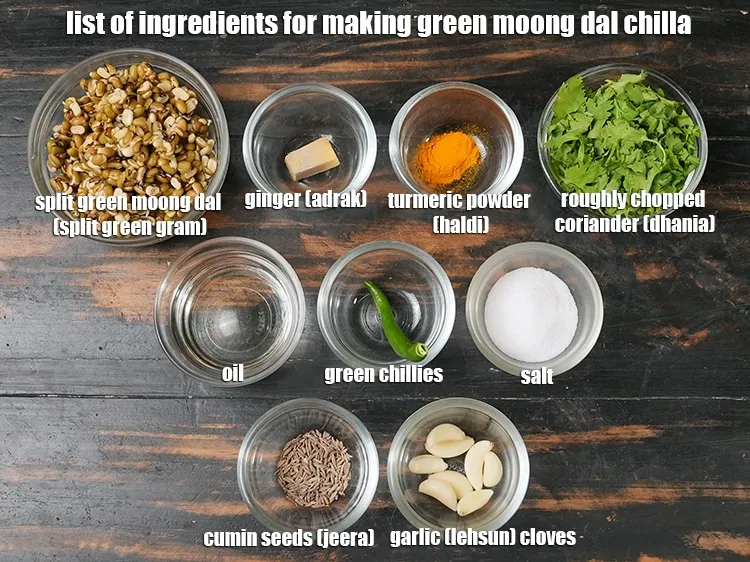 list of ingredients for making green moong dal chilla

split green moong dal (split green gram)

ginger (adrak)

turmeric powder (haldi)

roughly chopped coriander (dhania)

oil

green chillies

salt

cumin seeds (jeera)

garlic (lehsun) cloves