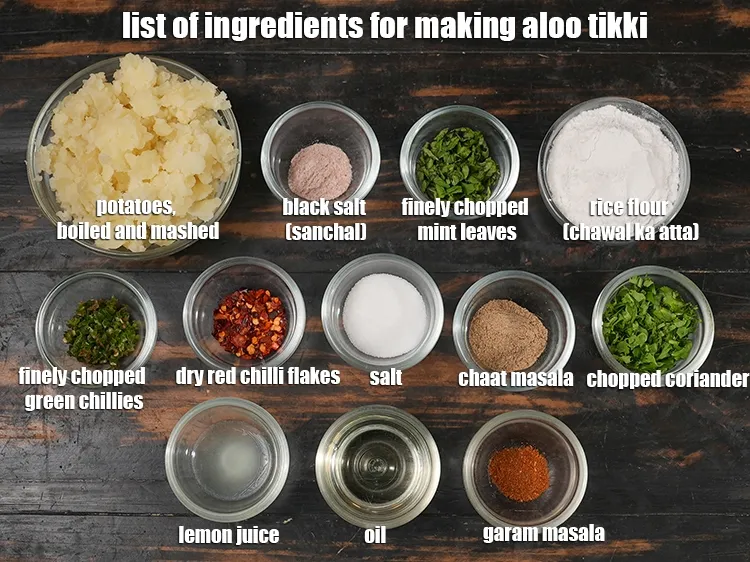 list of ingredients for making aloo tikki

potatoes, boiled and mashed

black salt (sanchal)

finely chopped mint leaves

rice flour (chawal ka atta)

finely chopped green chillies

dry red chilli flakes

salt

chaat masala

chopped coriander

lemon juice

oil

garam masala