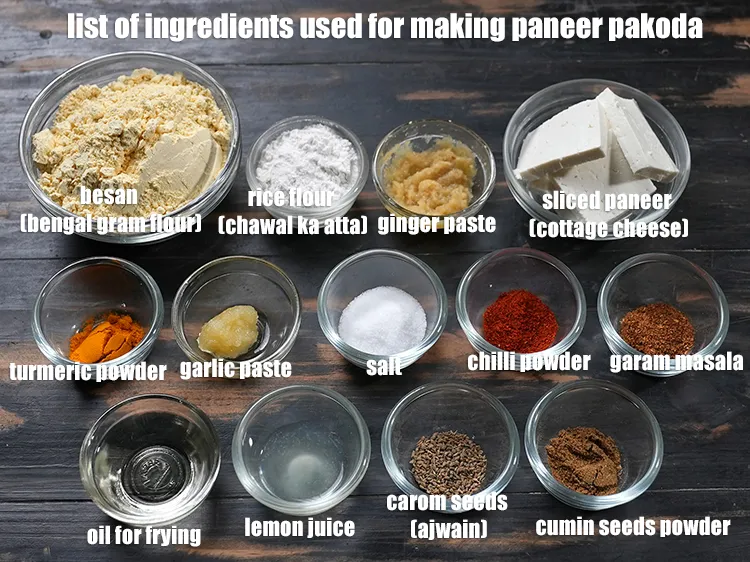 list of ingredients used for making paneer pakoda

besan (bengal gram flour)

rice flour (chawal ka atta)

ginger paste

sliced paneer (cottage cheese)

turmeric powder

garlic paste

salt

chilli powder

garam masala

oil for frying

lemon juice

carom seeds (ajwain)

cumin seeds powder