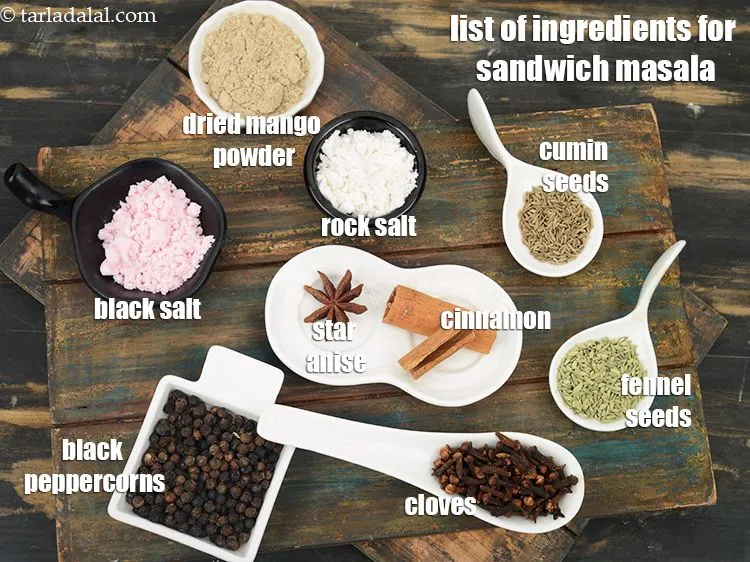 © tarladalal.com

list of ingredients for sandwich masala

dried mango powder

cumin seeds

rock salt

black salt

star anise

cinnamon

fennel seeds

black peppercorns

cloves