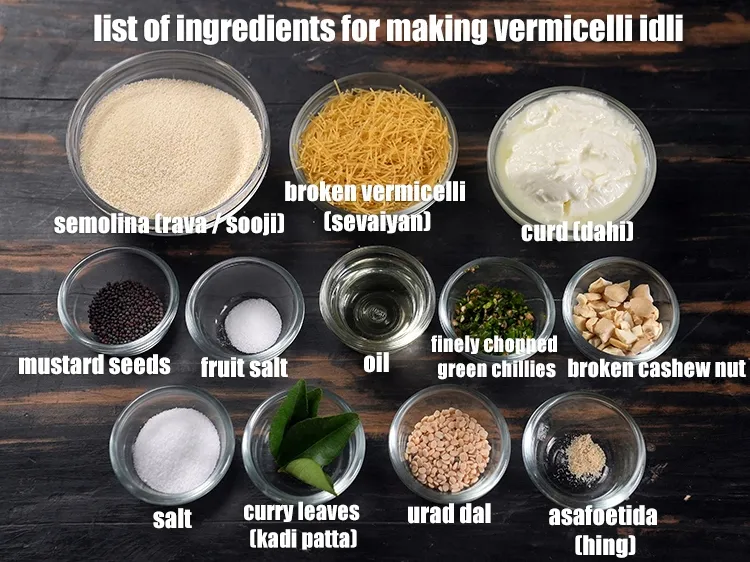 list of ingredients for making vermicelli idli

semolina (rava / sooji)

broken vermicelli (sevaiyan)

curd (dahi)

mustard seeds

fruit salt

oil

finely chopped green chillies

broken cashew nut

salt

curry leaves (kadi patta)

urad dal

asafoetida (hing)