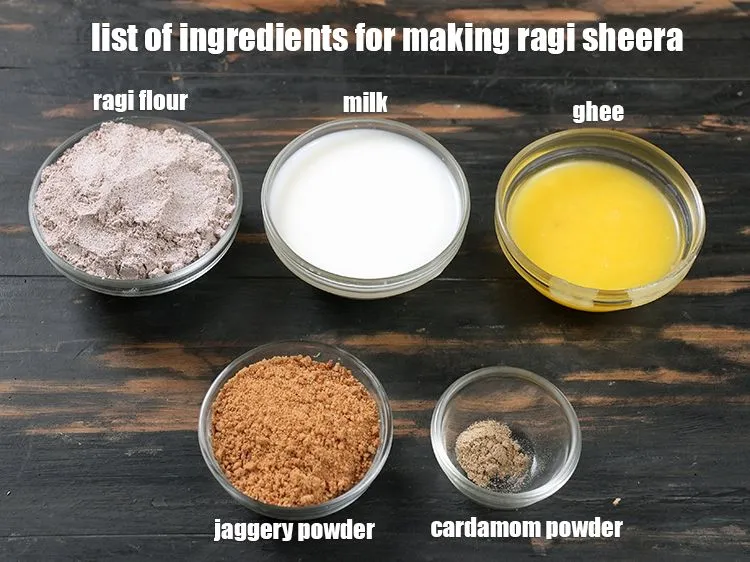 list of ingredients for making ragi sheera

ragi flour

milk

ghee

jaggery powder

cardamom powder