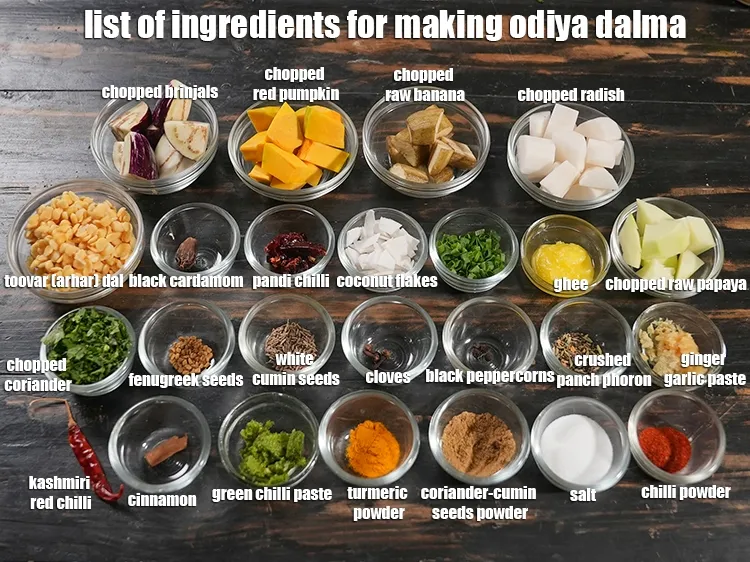 list of ingredients for making odiya dalma

chopped brinjals
chopped red pumpkin
chopped raw banana
chopped radish

toovar (arhar) dal
black cardamom
pandi chilli
coconut flakes
ghee
chopped raw papaya

chopped coriander
fenugreek seeds
white cumin seeds
cloves
black peppercorns
crushed panch phoron
ginger garlic paste

kashmiri red chilli
cinnamon
green chilli paste
turmeric powder
coriander-cumin seeds powder
salt
chilli powder