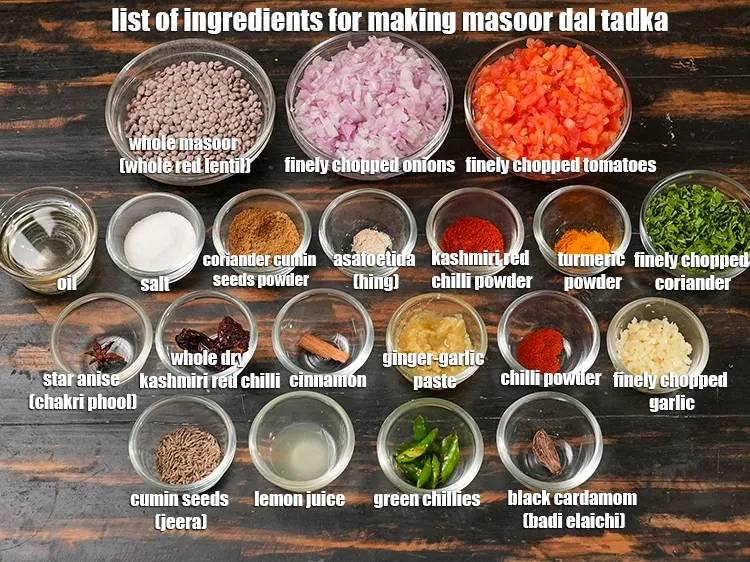 list of ingredients for making masoor dal tadka

whole masoor (whole red lentil)

finely chopped onions

finely chopped tomatoes

oil

salt

coriander cumin seeds powder

asafoetida (hing)

kashmiri red chilli powder

turmeric powder

finely chopped coriander

star anise (chakri phool)

whole dry kashmiri red chilli

cinnamon

ginger-garlic paste

chilli powder

finely chopped garlic

cumin seeds (jeera)

lemon juice

green chillies

black cardamom (badi elaichi)