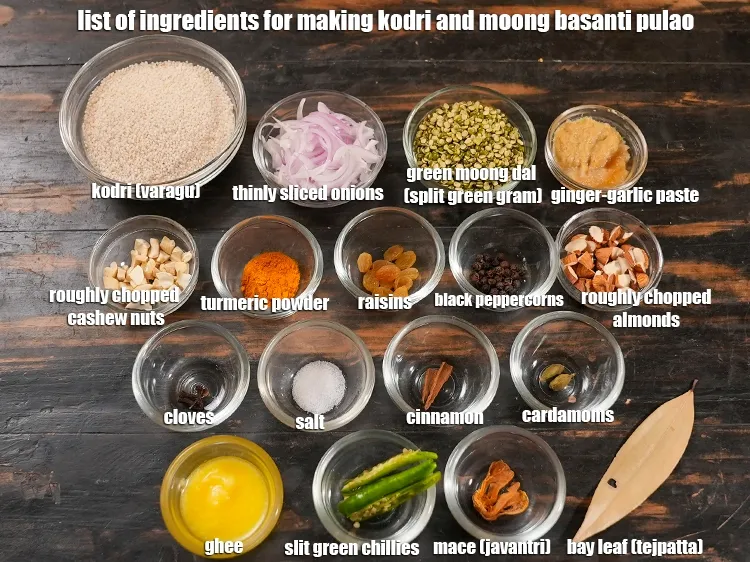 list of ingredients for making kodri and moong basanti pulao

kodri (varagu)
thinly sliced onions
green moong dal (split green gram)
ginger-garlic paste

roughly chopped cashew nuts
turmeric powder
raisins
black peppercorns
roughly chopped almonds

cloves
salt
cinnamon
cardamoms

ghee
slit green chillies
mace (javantri)
bay leaf (tejpatta)