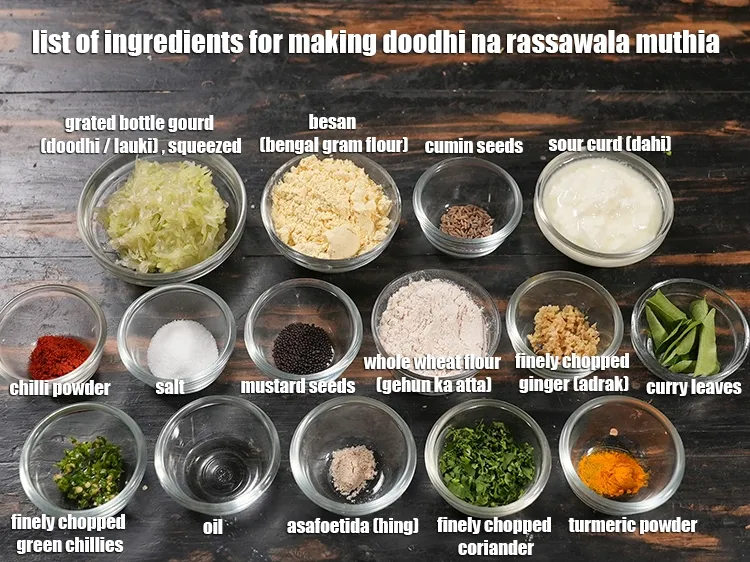 list of ingredients for making doodhi na rassawala muthia

grated bottle gourd (doodhi / lauki) , squeezed

besan (bengal gram flour)

cumin seeds

sour curd (dahi)

chilli powder

salt

mustard seeds

whole wheat flour (gehun ka atta)

finely chopped ginger (adrak)

curry leaves

finely chopped green chillies

oil

asafoetida (hing)

finely chopped coriander

turmeric powder