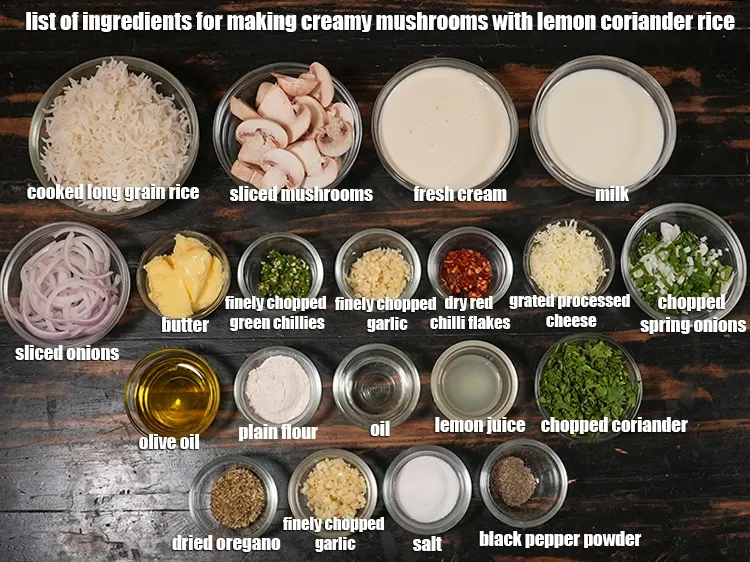 list of ingredients for making creamy mushrooms with lemon coriander rice

cooked long grain rice
sliced mushrooms
fresh cream
milk

sliced onions
butter
finely chopped green chillies
finely chopped garlic
dry red chilli flakes
grated processed cheese
chopped spring onions

olive oil
plain flour
oil
lemon juice
chopped coriander

dried oregano
finely chopped garlic
salt
black pepper powder