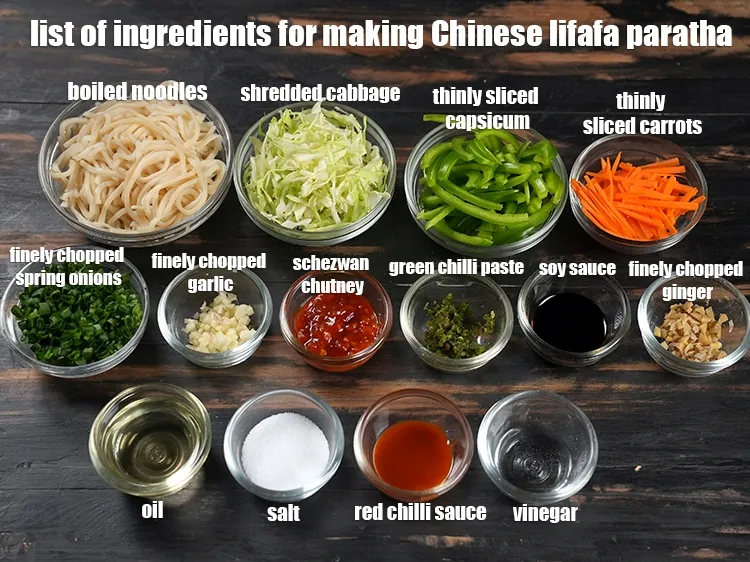 list of ingredients for making Chinese lifafa paratha

boiled noodles

shredded cabbage

thinly sliced capsicum

thinly sliced carrots

finely chopped spring onions

finely chopped garlic

schezwan chutney

green chilli paste

soy sauce

finely chopped ginger

oil

salt

red chilli sauce

vinegar