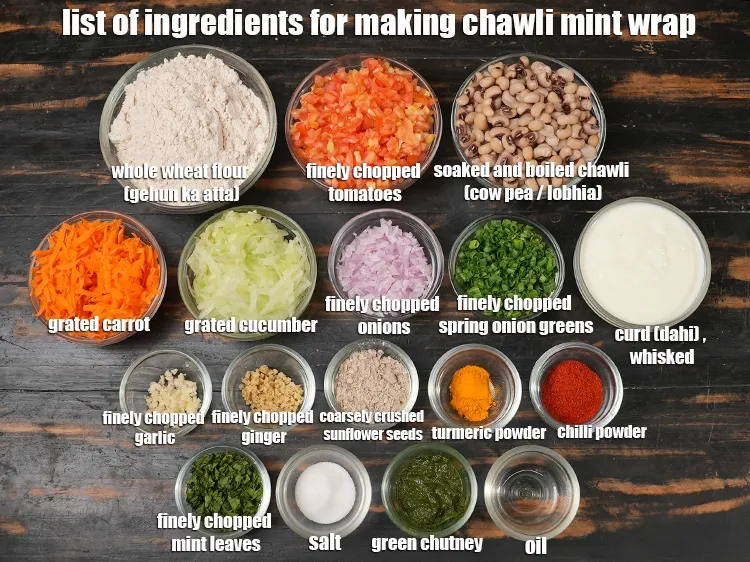 list of ingredients for making chawli mint wrap

whole wheat flour (gehun ka atta)

finely chopped tomatoes

soaked and boiled chawli (cow pea / lobhia)

grated carrot

grated cucumber

finely chopped onions

finely chopped spring onion greens

curd (dahi) , whisked

finely chopped garlic

finely chopped ginger

coarsely crushed sunflower seeds

turmeric powder

chilli powder

finely chopped mint leaves

salt

green chutney

oil