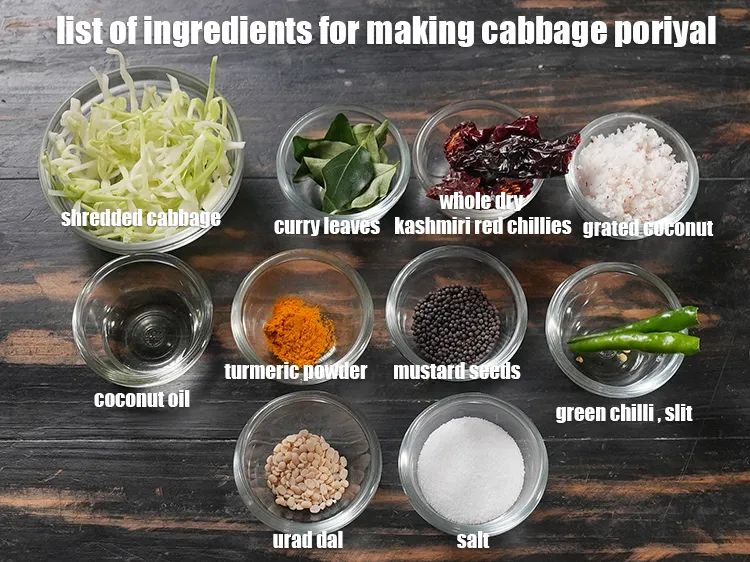 list of ingredients for making cabbage poriyal

shredded cabbage

curry leaves

whole dry kashmiri red chillies

grated coconut

coconut oil

turmeric powder

mustard seeds

green chilli , slit

urad dal

salt