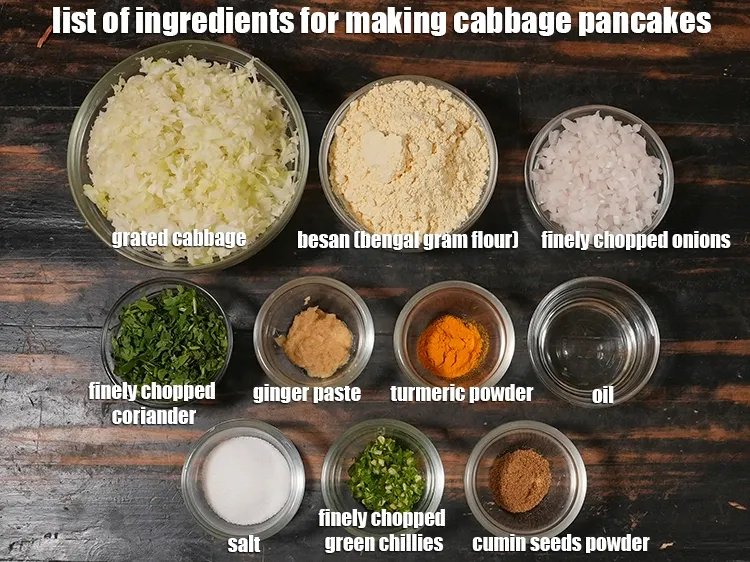 list of ingredients for making cabbage pancakes

grated cabbage

besan (bengal gram flour)

finely chopped onions

finely chopped coriander

ginger paste

turmeric powder

oil

salt

finely chopped green chillies

cumin seeds powder