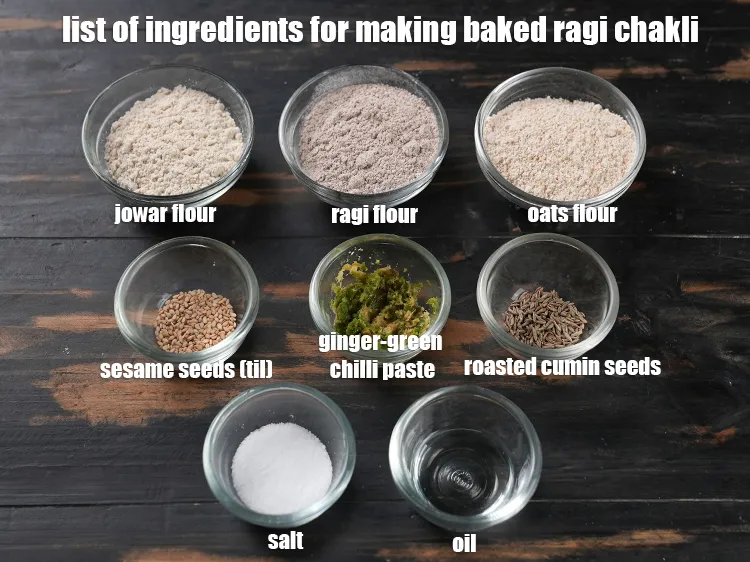 list of ingredients for making baked ragi chakli

jowar flour

ragi flour

oats flour

sesame seeds (til)

ginger-green chilli paste

roasted cumin seeds

salt

oil