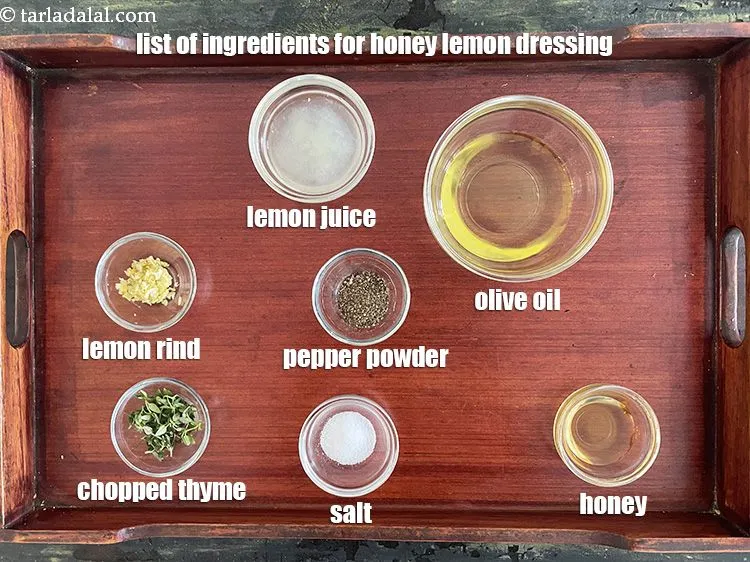 © tarladalal.com
list of ingredients for honey lemon dressing

lemon juice

olive oil

lemon rind

pepper powder

chopped thyme

salt

honey