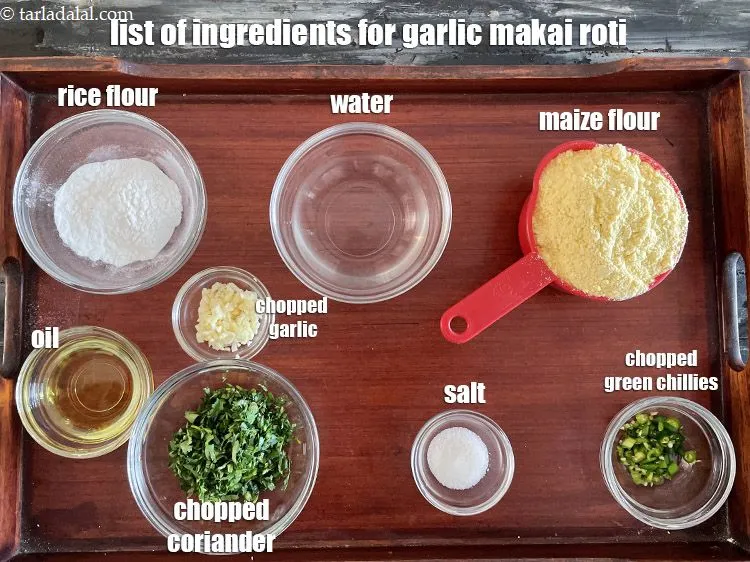 © tarladalal.com
list of ingredients for garlic makai roti

rice flour

water

maize flour

chopped garlic

oil

chopped green chillies

salt

chopped coriander