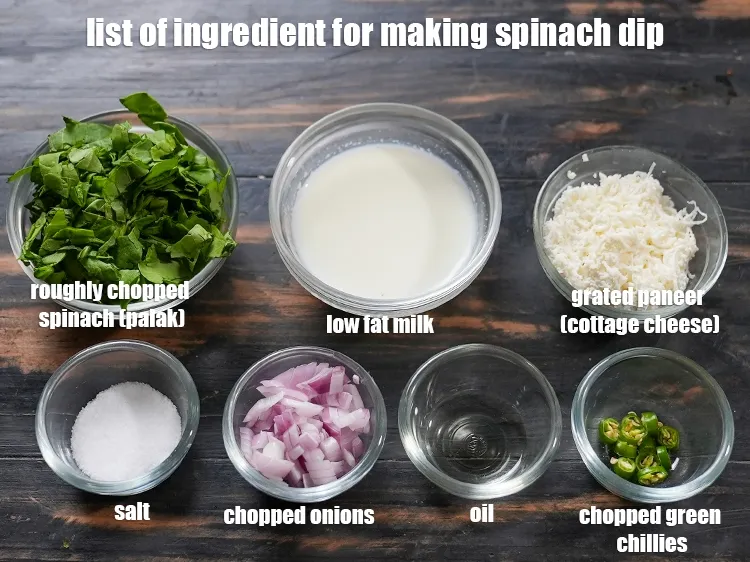 list of ingredient for making spinach dip

roughly chopped spinach (palak)

low fat milk

grated paneer (cottage cheese)

salt

chopped onions

oil

chopped green chillies